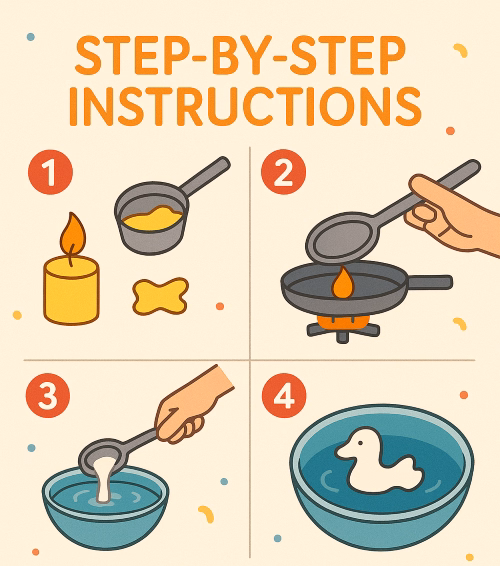 STEP-BY-STEP INSTRUCTIONS

1

2

3

4